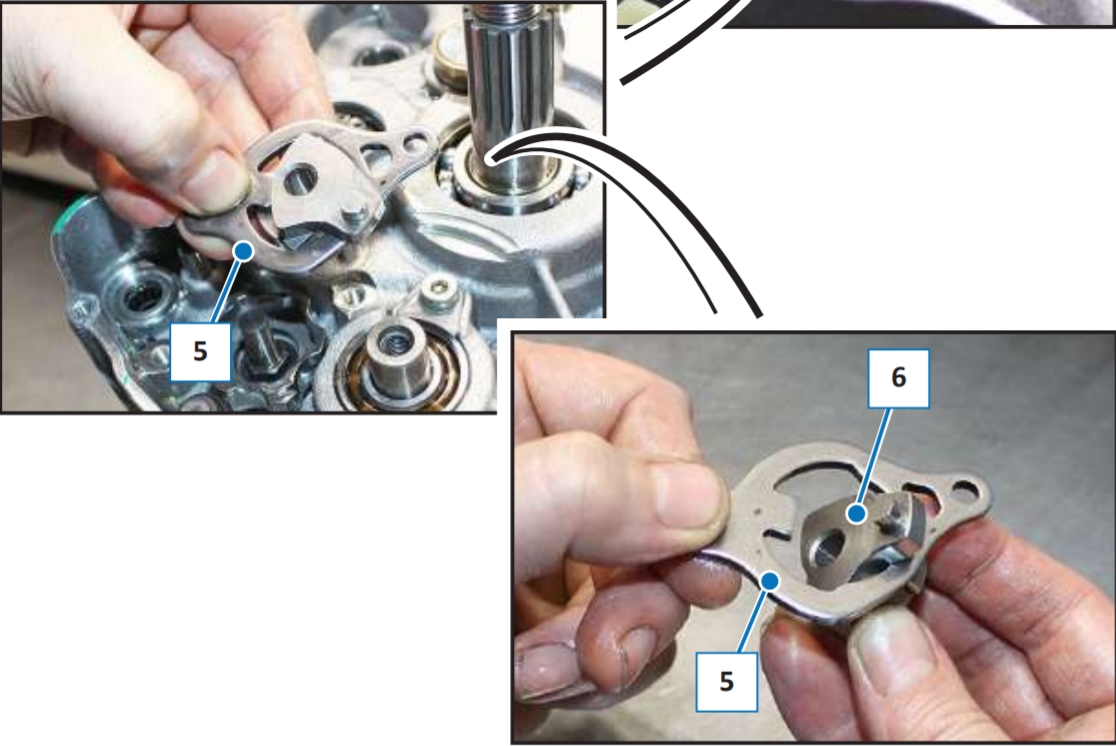 5

6

5